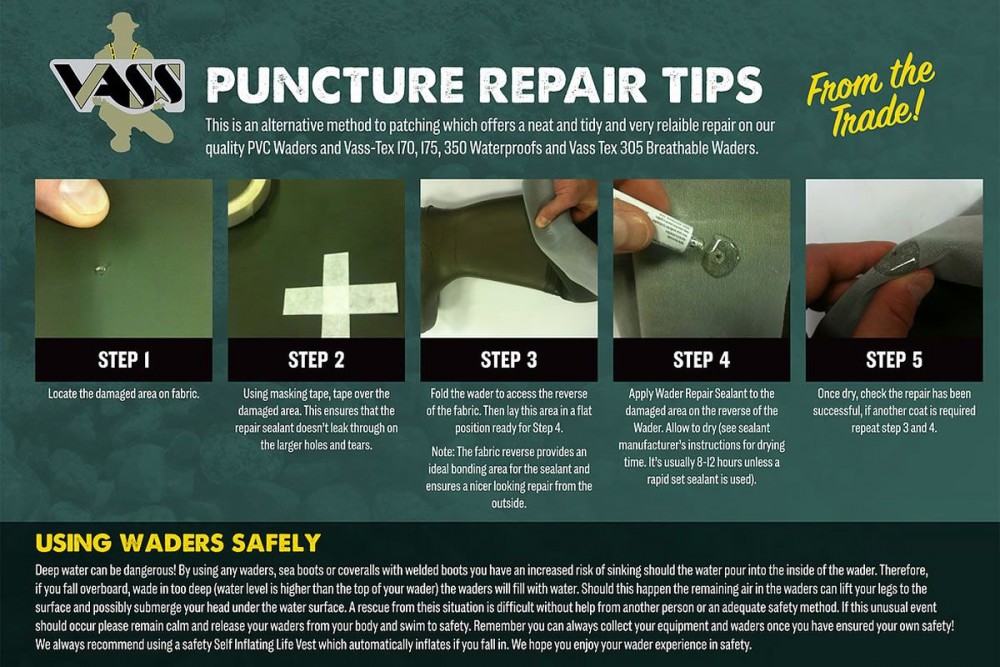 VASS

PUNCTURE REPAIR TIPS

From the Trade!

This is an alternative method to patching which offers a neat and tidy and very relaible repair on our quality PVC Waders and Vass-Tex 170, 175, 350 Waterproofs and Vass Tex 305 Breathable Waders.

STEP 1

Locate the damaged area on fabric.

STEP 2

Using masking tape, tape over the damaged area. This ensures that the repair sealant doesn't leak through on the larger holes and tears.

STEP 3

Fold the wader to access the reverse of the fabric. Then lay this area in a flat position ready for Step 4.

Note: The fabric reverse provides an ideal bonding area for the sealant and ensures a nicer looking repair from the outside.

STEP 4

Apply Wader Repair Sealant to the damaged area on the reverse of the Wader. Allow to dry (see sealant manufacturer's instructions for drying time. It's usually 8-12 hours unless a rapid set sealant is used).

STEP 5

Once dry, check the repair has been successful, if another coat is required repeat step 3 and 4.

USING WADERS SAFELY

Deep water can be dangerous! By using any waders, sea boots or coveralls with welded boots you have an increased risk of sinking should the water pour into the inside of the wader. Therefore, if you fall overboard, wade in too deep (water level is higher than the top of your wader) the waders will fill with water. Should this happen the remaining air in the waders can lift your legs to the surface and possibly submerge your head under the water surface. A rescue from theis situation is difficult without help from another person or an adequate safety method. If this unusual event should occur please remain calm and release your waders from your body and swim to safety. Remember you can always collect your equipment and waders once you have ensured your own safety! We always recommend using a safety Self Inflating Life Vest which automatically inflates if you fall in. We hope you enjoy your wader experience in safety.